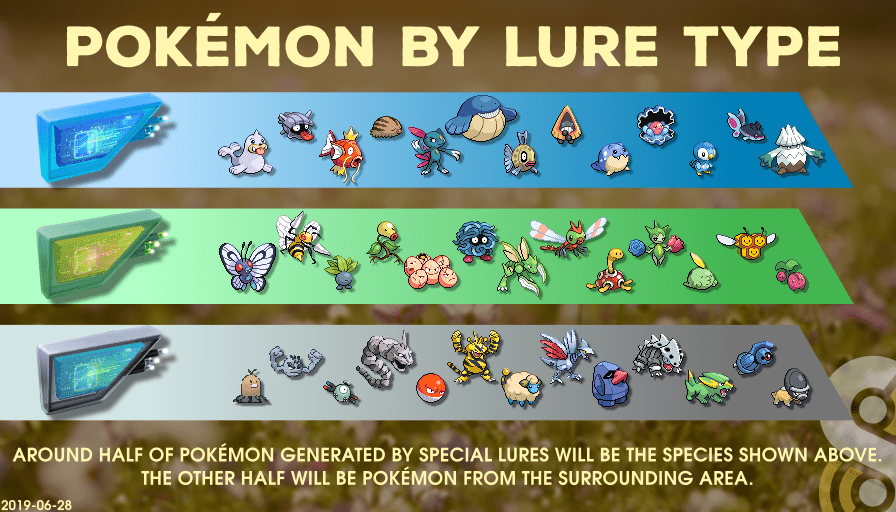 POKÉMON BY LURE TYPE

AROUND HALF OF POKÉMON GENERATED BY SPECIAL LURES WILL BE THE SPECIES SHOWN ABOVE. THE OTHER HALF WILL BE POKÉMON FROM THE SURROUNDING AREA.

2019-06-28